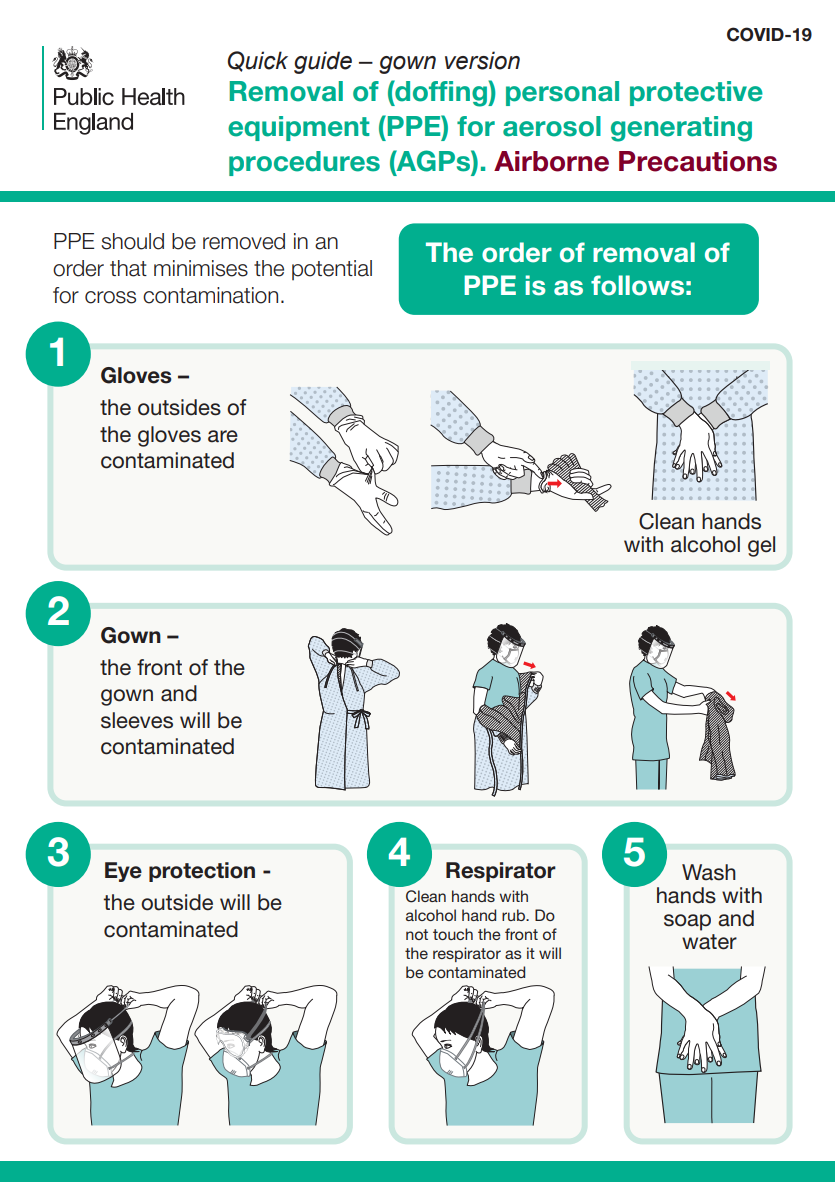 COVID-19

Public Health England

Quick guide – gown version

Removal of (doffing) personal protective equipment (PPE) for aerosol generating procedures (AGPs). Airborne Precautions

PPE should be removed in an order that minimises the potential for cross contamination.

The order of removal of PPE is as follows:

1

Gloves – the outsides of the gloves are contaminated

Clean hands with alcohol gel

2

Gown – the front of the gown and sleeves will be contaminated

3

Eye protection - the outside will be contaminated

4

Respirator

Clean hands with alcohol hand rub. Do not touch the front of the respirator as it will be contaminated

5

Wash hands with soap and water