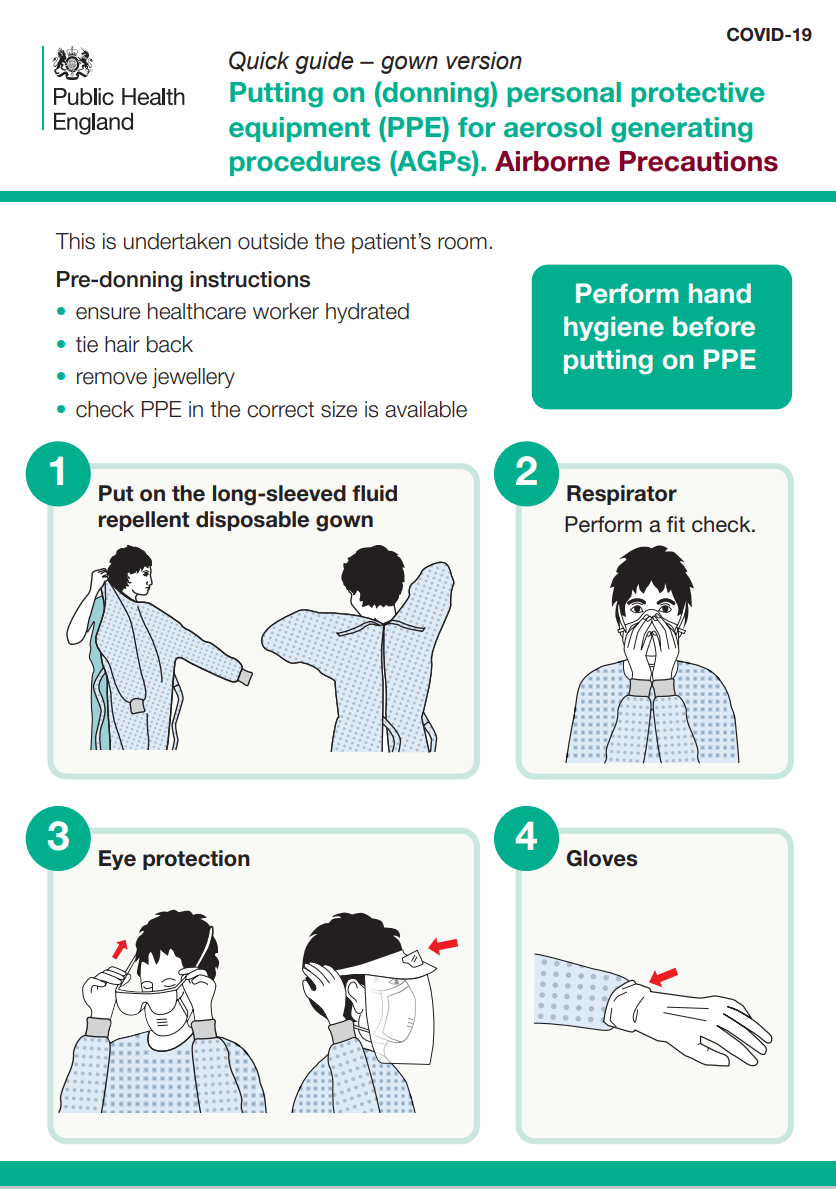 COVID-19

Public Health England

Quick guide – gown version

Putting on (donning) personal protective equipment (PPE) for aerosol generating procedures (AGPs). Airborne Precautions

This is undertaken outside the patient's room.

Pre-donning instructions
• ensure healthcare worker hydrated
• tie hair back
• remove jewellery
• check PPE in the correct size is available

Perform hand hygiene before putting on PPE

1 Put on the long-sleeved fluid repellent disposable gown

2 Respirator
Perform a fit check.

3 Eye protection

4 Gloves