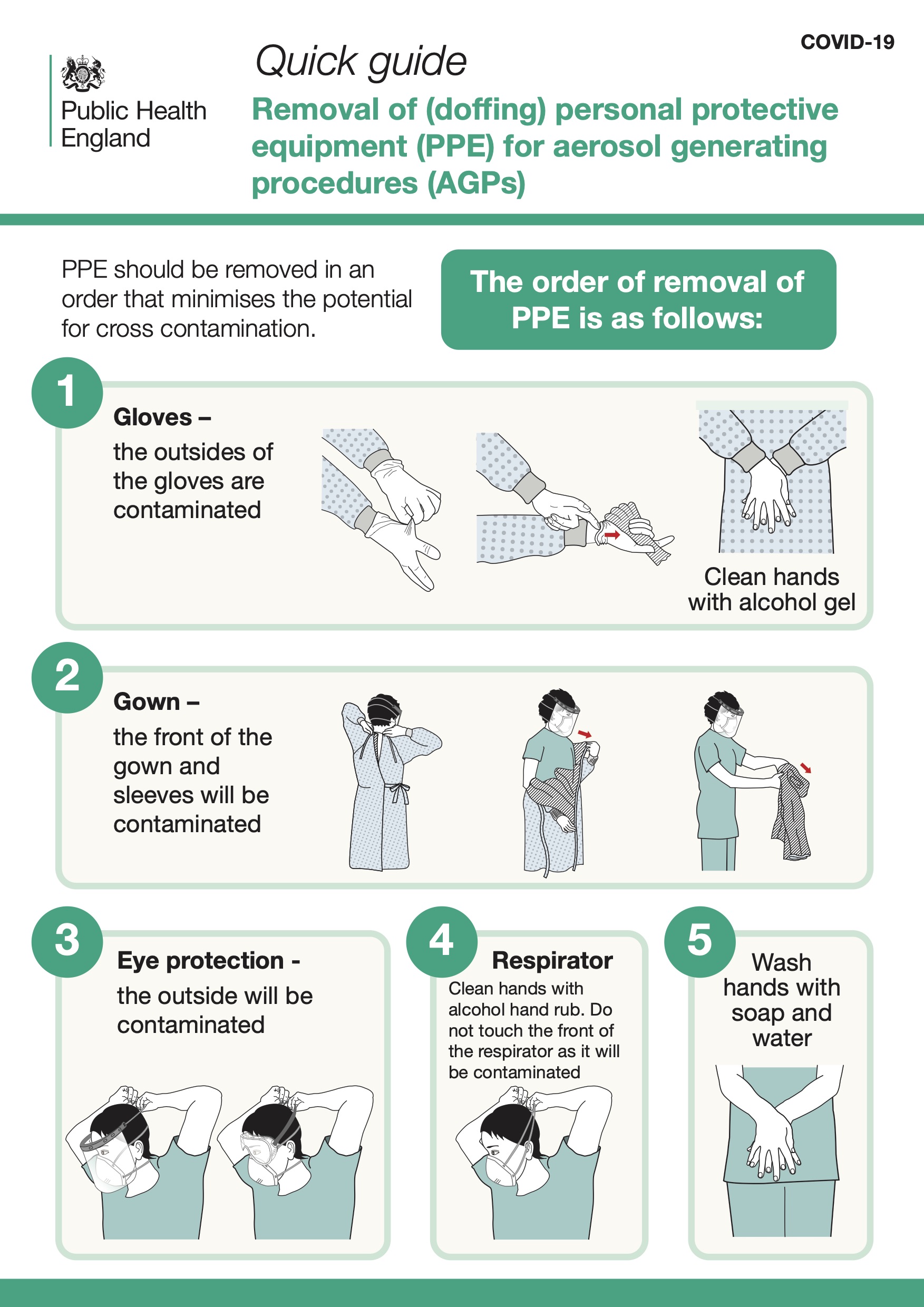 COVID-19

Public Health England

Quick guide

Removal of (doffing) personal protective equipment (PPE) for aerosol generating procedures (AGPs)

PPE should be removed in an order that minimises the potential for cross contamination.

The order of removal of PPE is as follows:

1

Gloves –
the outsides of the gloves are contaminated

Clean hands with alcohol gel

2

Gown –
the front of the gown and sleeves will be contaminated

3

Eye protection -
the outside will be contaminated

4

Respirator
Clean hands with alcohol hand rub. Do not touch the front of the respirator as it will be contaminated

5

Wash hands with soap and water